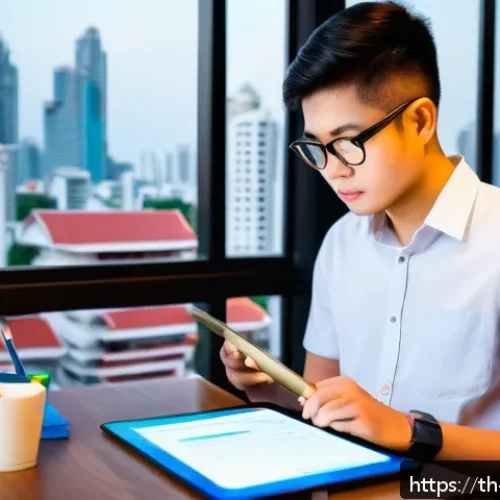 https://th-