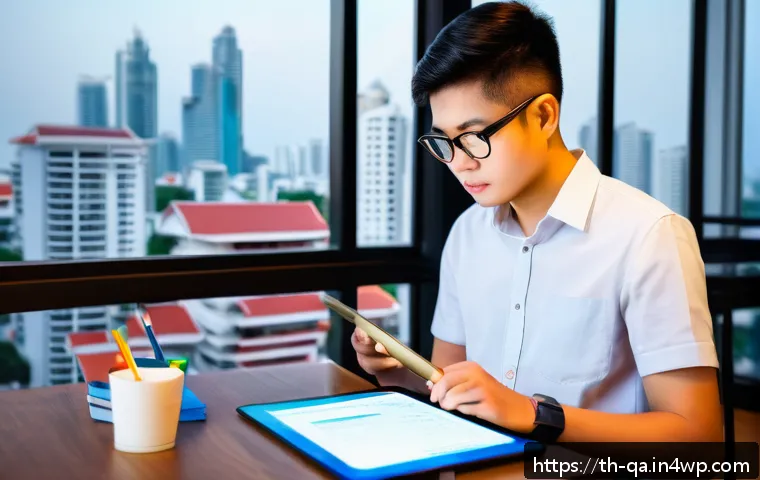 https://th-qa.in4wp.com